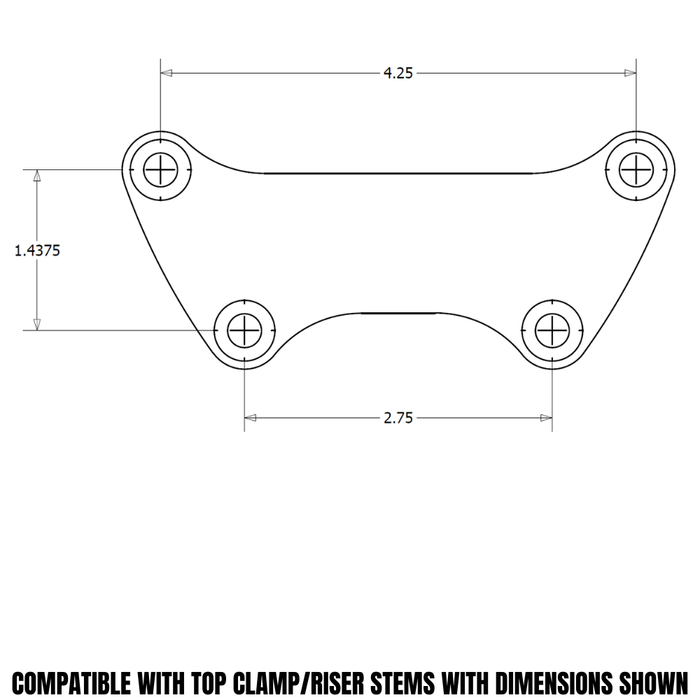 4.25

1.4375

2.75

COMPATIBLE WITH TOP CLAMP/RISER STEMS WITH DIMENSIONS SHOWN