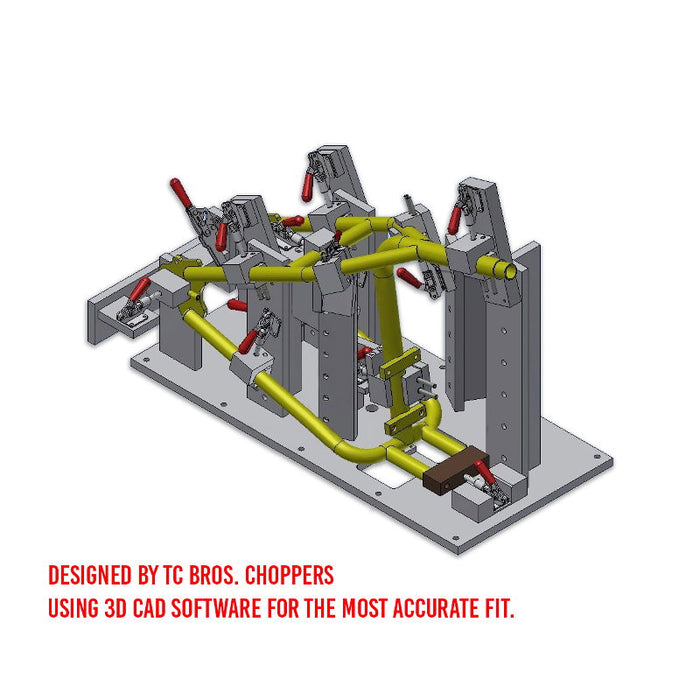 DESIGNED BY TC BROS. CHOPPERS
USING 3D CAD SOFTWARE FOR THE MOST ACCURATE FIT.